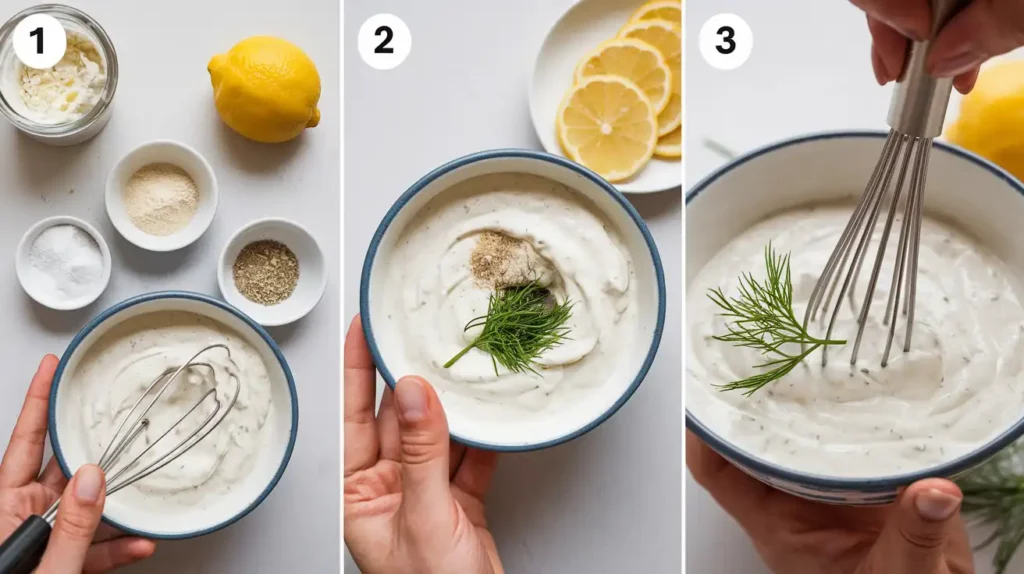 1

2

3