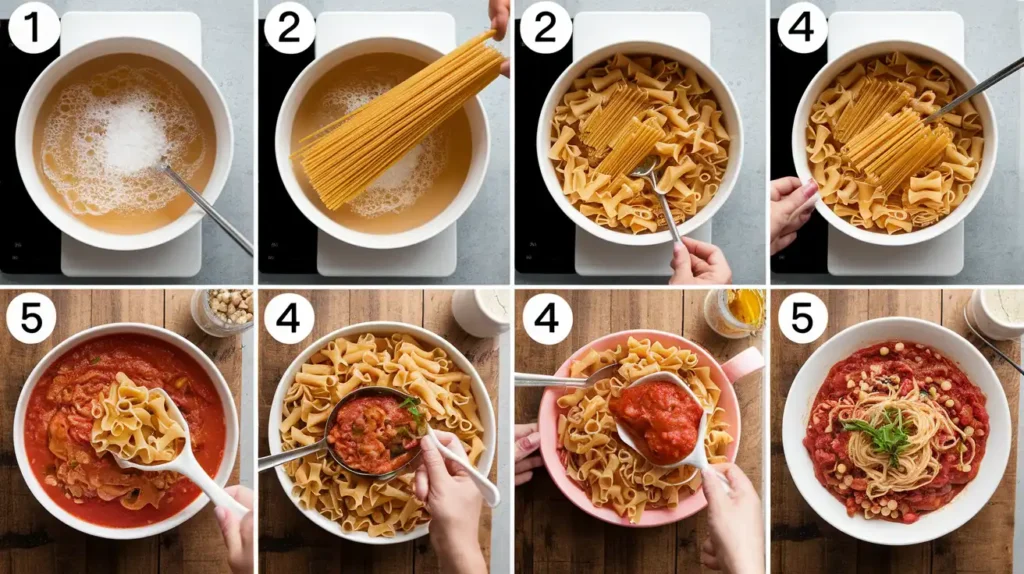 1

2

2

4

5

4

4

5